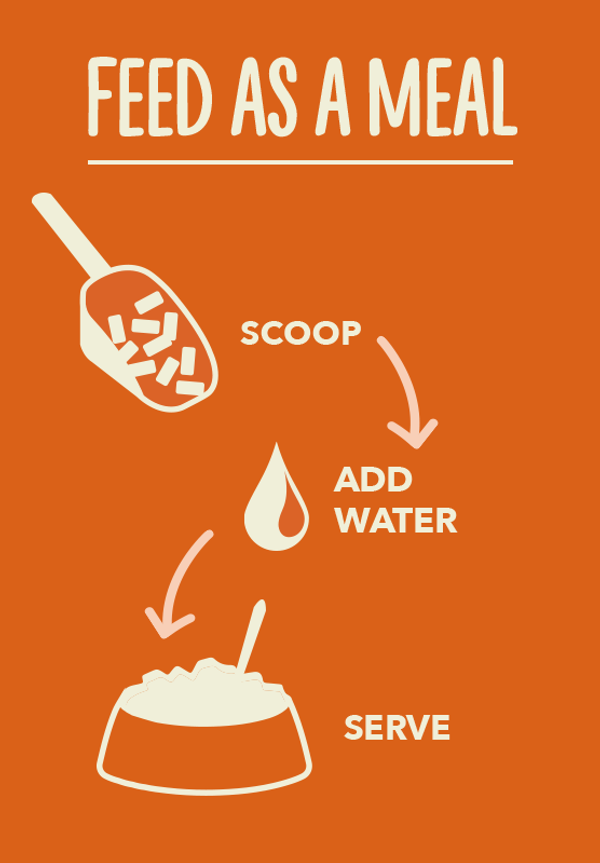 FEED AS A MEAL

SCOOP

ADD WATER

SERVE